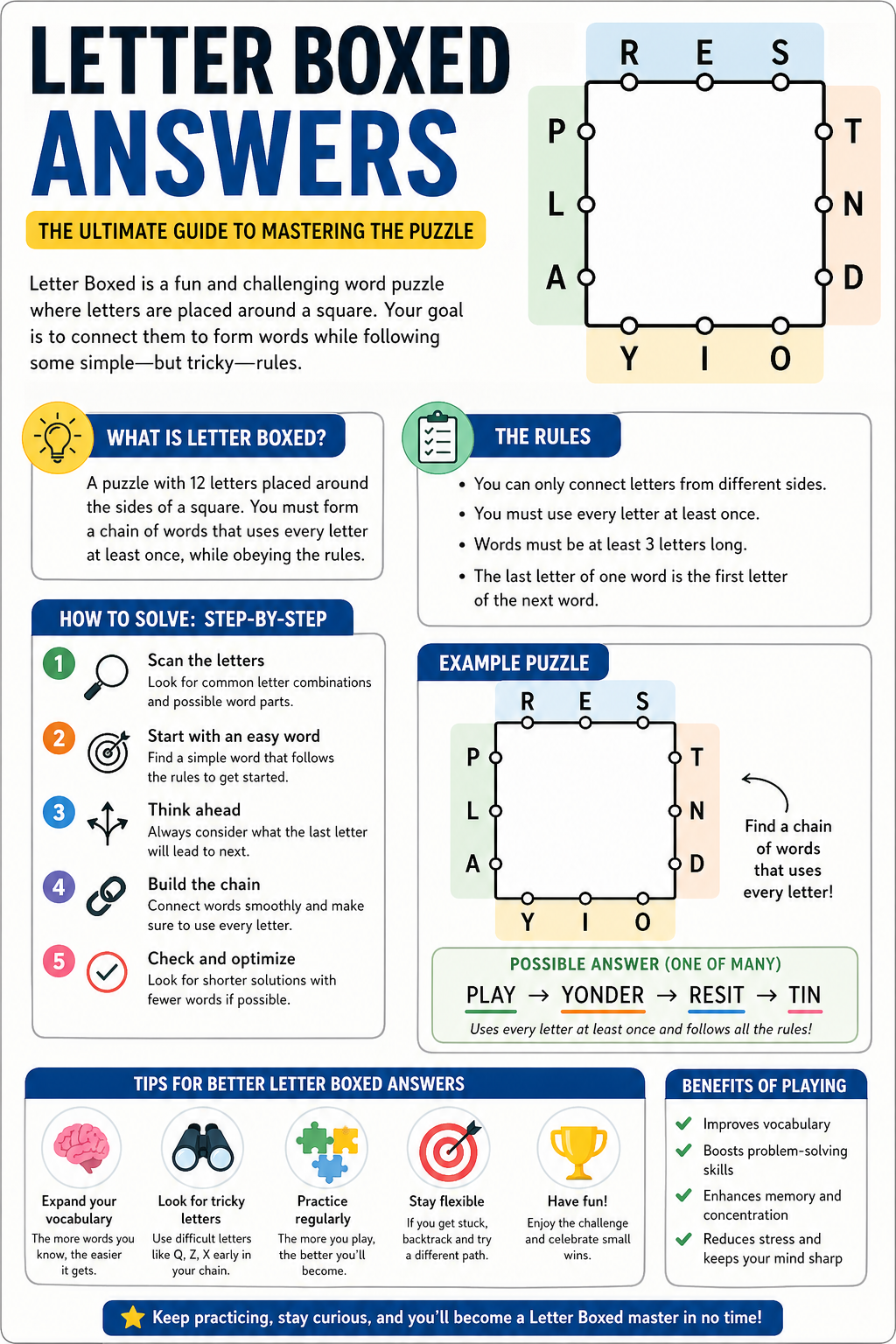 LETTER BOXED ANSWERS

THE ULTIMATE GUIDE TO MASTERING THE PUZZLE

Letter Boxed is a fun and challenging word puzzle where letters are placed around a square. Your goal is to connect them to form words while following some simple—but tricky—rules.

R E S
P L A
T N D
Y I O

WHAT IS LETTER BOXED?

A puzzle with 12 letters placed around the sides of a square. You must form a chain of words that uses every letter at least once, while obeying the rules.

THE RULES

• You can only connect letters from different sides.
• You must use every letter at least once.
• Words must be at least 3 letters long.
• The last letter of one word is the first letter of the next word.

HOW TO SOLVE: STEP-BY-STEP

1 Scan the letters
Look for common letter combinations and possible word parts.

2 Start with an easy word
Find a simple word that follows the rules to get started.

3 Think ahead
Always consider what the last letter will lead to next.

4 Build the chain
Connect words smoothly and make sure to use every letter.

5 Check and optimize
Look for shorter solutions with fewer words if possible.

EXAMPLE PUZZLE

R E S
P L A
T N D
Y I O

Find a chain of words that uses every letter!

POSSIBLE ANSWER (ONE OF MANY)
PLAY → YONDER → RESIT → TIN
Uses every letter at least once and follows all the rules!

TIPS FOR BETTER LETTER BOXED ANSWERS

Expand your vocabulary
The more words you know, the easier it gets.

Look for tricky letters
Use difficult letters like Q, Z, X early in your chain.

Practice regularly
The more you play, the better you'll become.

Stay flexible
If you get stuck, backtrack and try a different path.

Have fun!
Enjoy the challenge and celebrate small wins.

BENEFITS OF PLAYING

Improves vocabulary
Boosts problem-solving skills
Enhances memory and concentration
Reduces stress and keeps your mind sharp

Keep practicing, stay curious, and you'll become a Letter Boxed master in no time!